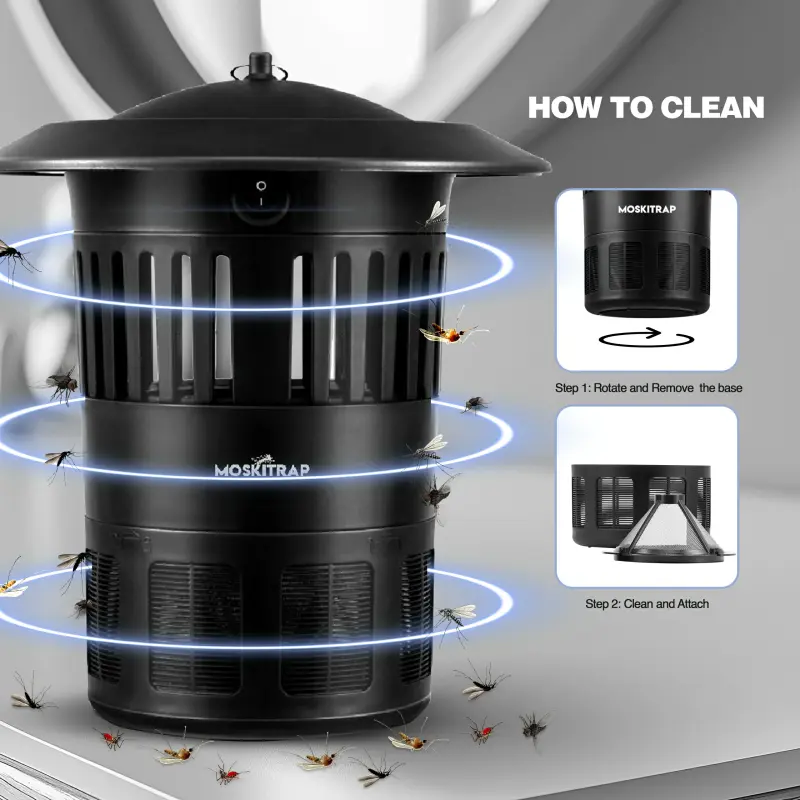 HOW TO CLEAN

MOSKITRAP

MOSKITRAP

Step 1: Rotate and Remove the base

Step 2: Clean and Attach