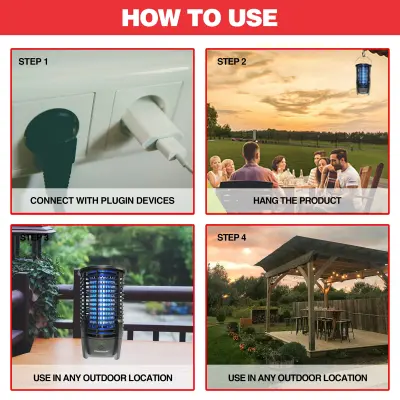 HOW TO USE

STEP 1

CONNECT WITH PLUGIN DEVICES

STEP 2

HANG THE PRODUCT

STEP 3

USE IN ANY OUTDOOR LOCATION

STEP 4

USE IN ANY OUTDOOR LOCATION